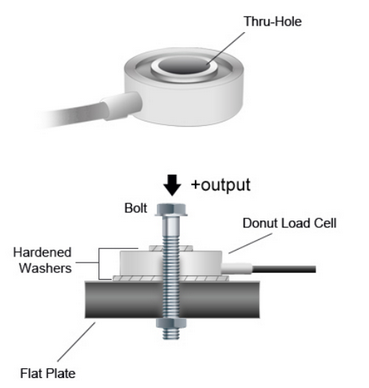 Thru-Hole

+output

Bolt

Donut Load Cell

Hardened Washers

Flat Plate